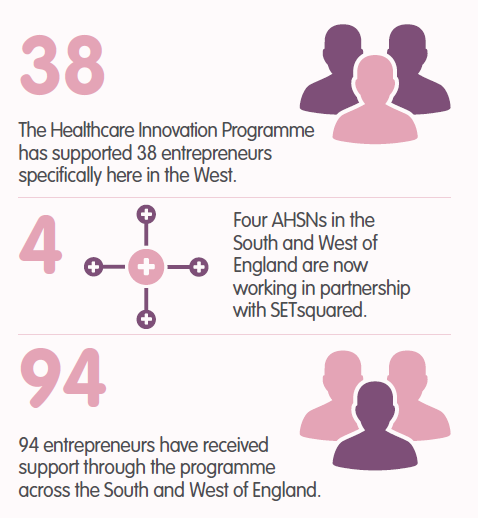 38

The Healthcare Innovation Programme has supported 38 entrepreneurs specifically here in the West.

4

Four AHSNs in the South and West of England are now working in partnership with SETsquared.

94

94 entrepreneurs have received support through the programme across the South and West of England.