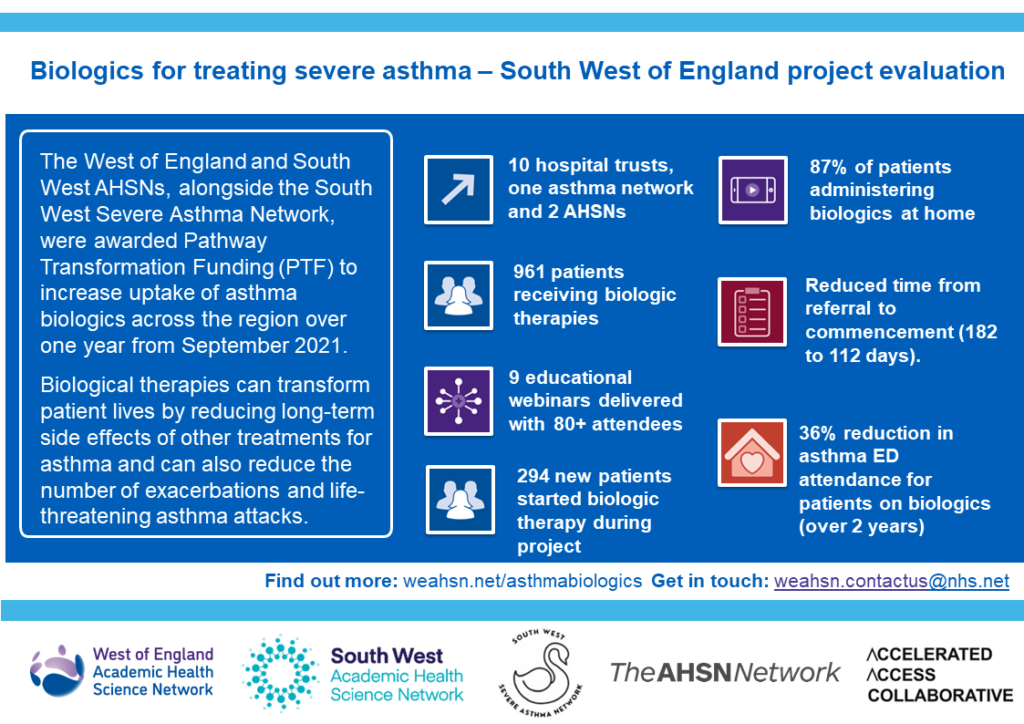 Biologics for treating severe asthma – South West of England project evaluation

The West of England and South West AHSNs, alongside the South West Severe Asthma Network, were awarded Pathway Transformation Funding (PTF) to increase uptake of asthma biologics across the region over one year from September 2021.

Biological therapies can transform patient lives by reducing long-term side effects of other treatments for asthma and can also reduce the number of exacerbations and life-threatening asthma attacks.

10 hospital trusts, one asthma network and 2 AHSNs

961 patients receiving biologic therapies

9 educational webinars delivered with 80+ attendees

294 new patients started biologic therapy during project

87% of patients administering biologics at home

Reduced time from referral to commencement (182 to 112 days).

36% reduction in asthma ED attendance for patients on biologics (over 2 years)

Find out more: weahsn.net/asthmabiologics Get in touch: weahsn.contactus@nhs.net

West of England Academic Health Science Network

South West Academic Health Science Network

SOUTH WEST SEVERE ASTHMA NETWORK

TheAHSNNetwork

ACCELERATED ACCESS COLLABORATIVE